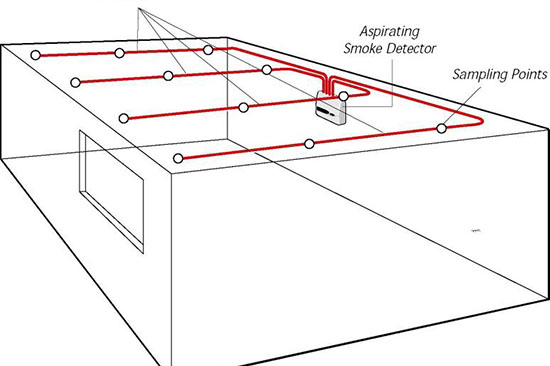 Aspirating Smoke Detector

Sampling Points